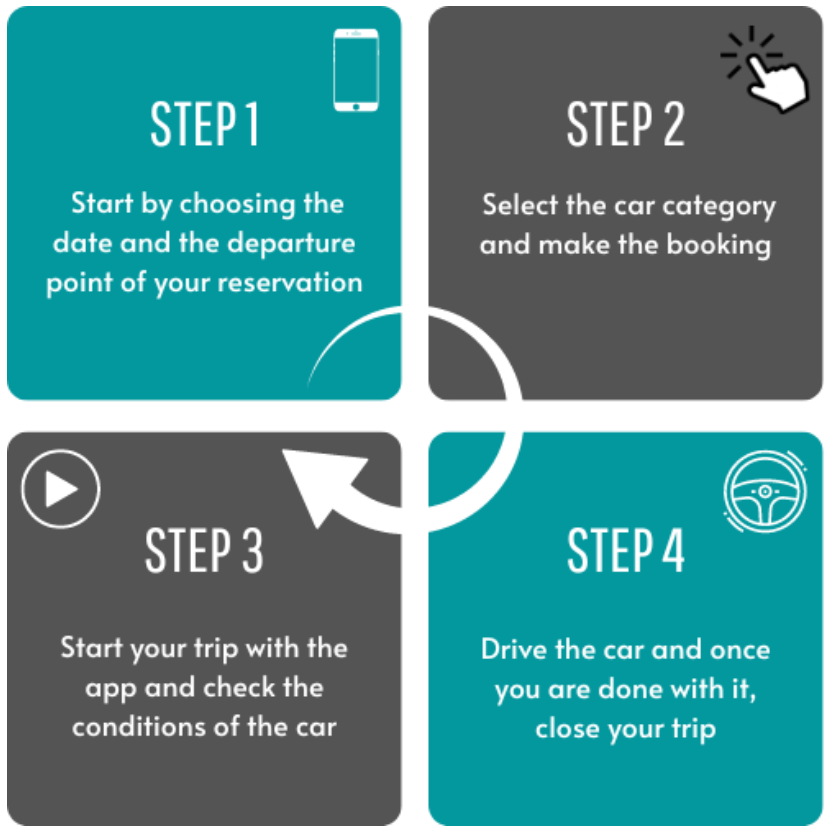 STEP 1

Start by choosing the date and the departure point of your reservation

STEP 2

Select the car category and make the booking

STEP 3

Start your trip with the app and check the conditions of the car

STEP 4

Drive the car and once you are done with it, close your trip